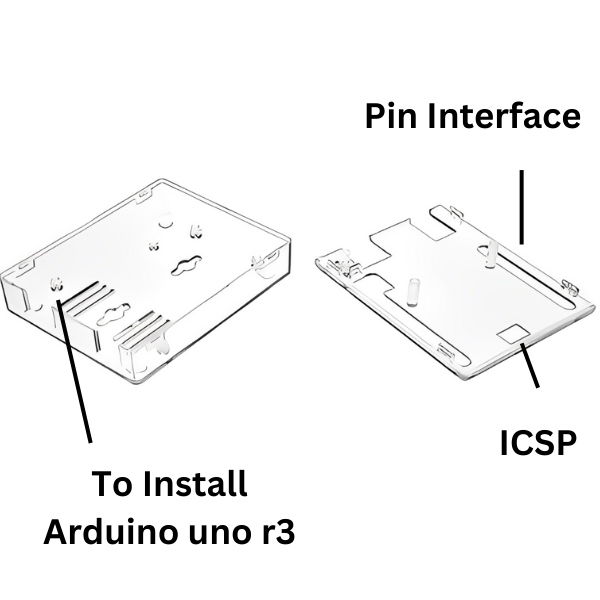 Pin Interface

ICSP

To Install
Arduino uno r3